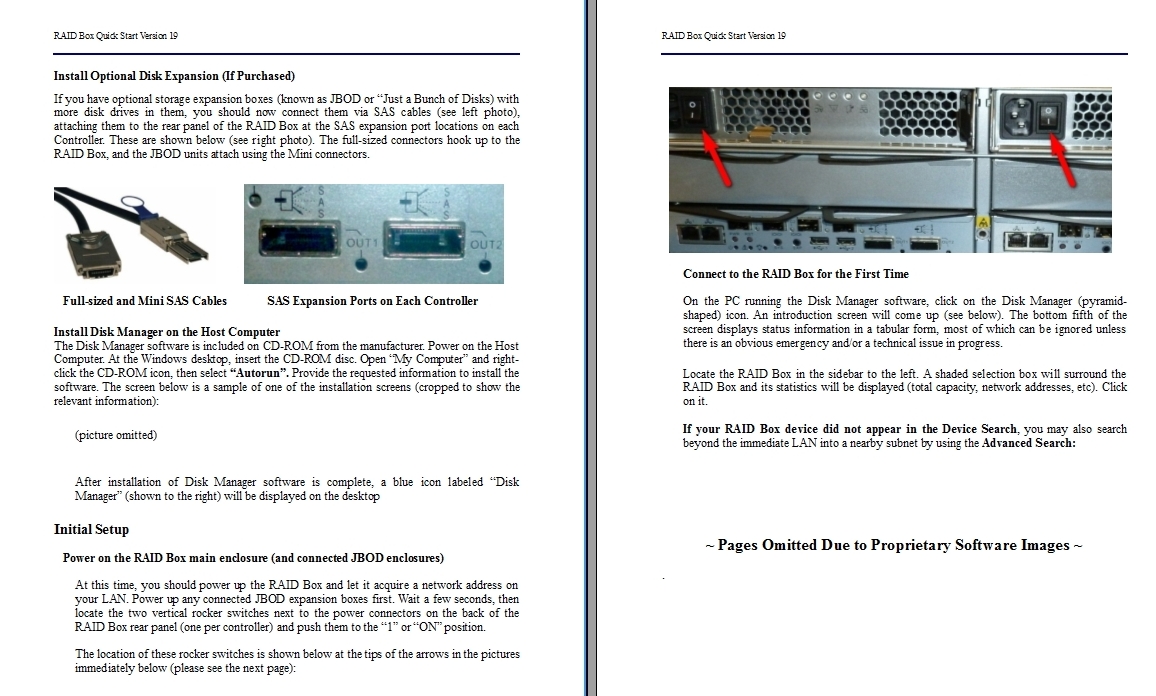 RAID Box Quick Start Version 19

Install Optional Disk Expansion (If Purchased)

If you have optional storage expansion boxes (known as JBOD or "Just a Bunch of Disks) with more disk drives in them, you should now connect them via SAS cables (see left photo), attaching them to the rear panel of the RAID Box at the SAS expansion port locations on each Controller. These are shown below (see right photo). The full-sized connectors hook up to the RAID Box, and the JBOD units attach using the Mini connectors.

SAS OUT1 SAS OUT2

Full-sized and Mini SAS Cables

SAS Expansion Ports on Each Controller

Install Disk Manager on the Host Computer
The Disk Manager software is included on CD-ROM from the manufacturer. Power on the Host Computer. At the Windows desktop, insert the CD-ROM disc. Open "My Computer" and right-click the CD-ROM icon, then select "Autorun". Provide the requested information to install the software. The screen below is a sample of one of the installation screens (cropped to show the relevant information):

(picture omitted)

After installation of Disk Manager software is complete, a blue icon labeled "Disk Manager" (shown to the right) will be displayed on the desktop

Initial Setup

Power on the RAID Box main enclosure (and connected JBOD enclosures)

At this time, you should power up the RAID Box and let it acquire a network address on your LAN. Power up any connected JBOD expansion boxes first. Wait a few seconds, then locate the two vertical rocker switches next to the power connectors on the back of the RAID Box rear panel (one per controller) and push them to the "1" or "ON" position.

The location of these rocker switches is shown below at the tips of the arrows in the pictures immediately below (please see the next page):

RAID Box Quick Start Version 19

Connect to the RAID Box for the First Time

On the PC running the Disk Manager software, click on the Disk Manager (pyramid-shaped) icon. An introduction screen will come up (see below). The bottom fifth of the screen displays status information in a tabular form, most of which can be ignored unless there is an obvious emergency and/or a technical issue in progress.

Locate the RAID Box in the sidebar to the left. A shaded selection box will surround the RAID Box and its statistics will be displayed (total capacity, network addresses, etc). Click on it.

If your RAID Box device did not appear in the Device Search, you may also search beyond the immediate LAN into a nearby subnet by using the Advanced Search:

~ Pages Omitted Due to Proprietary Software Images ~